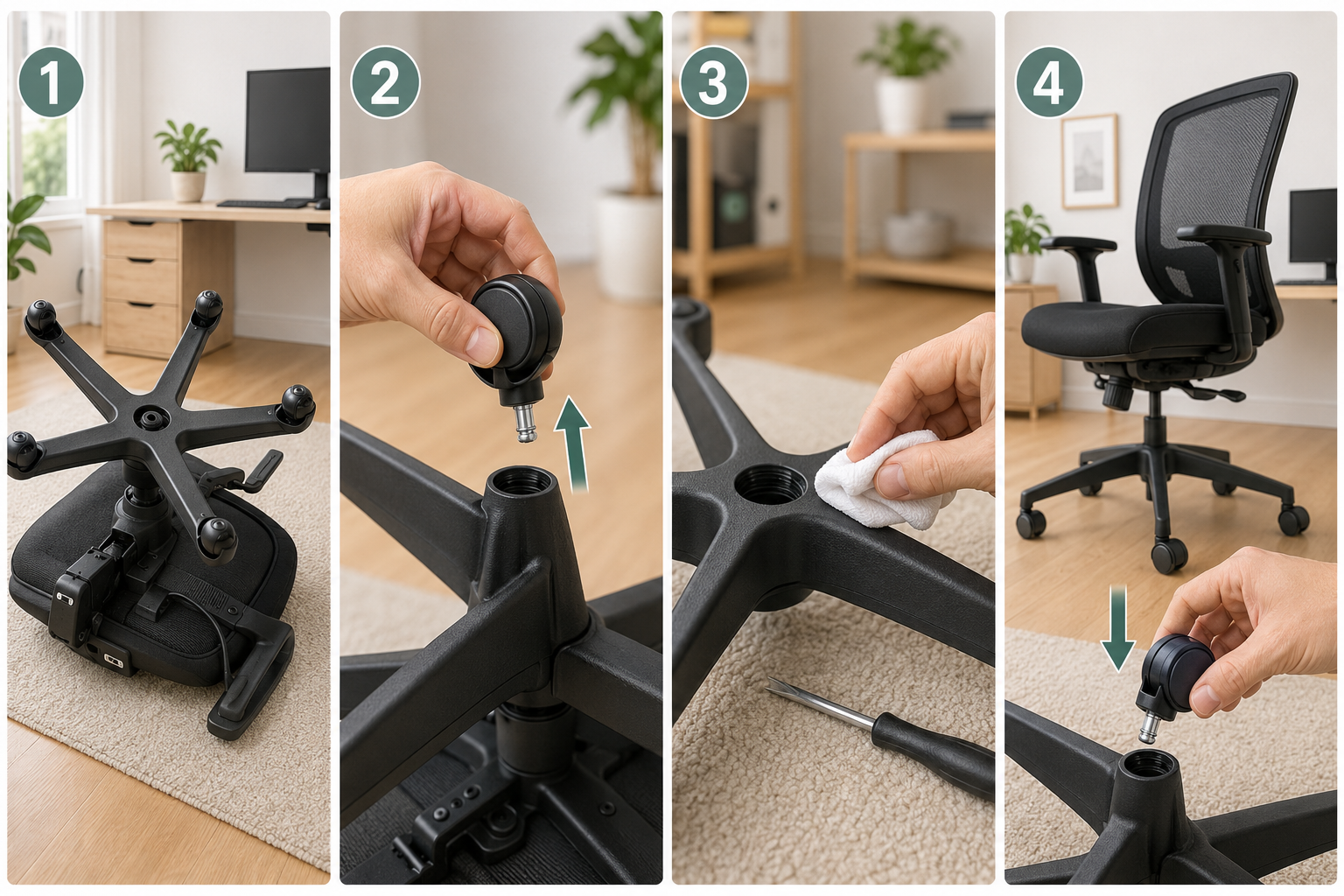 1

2

3

4