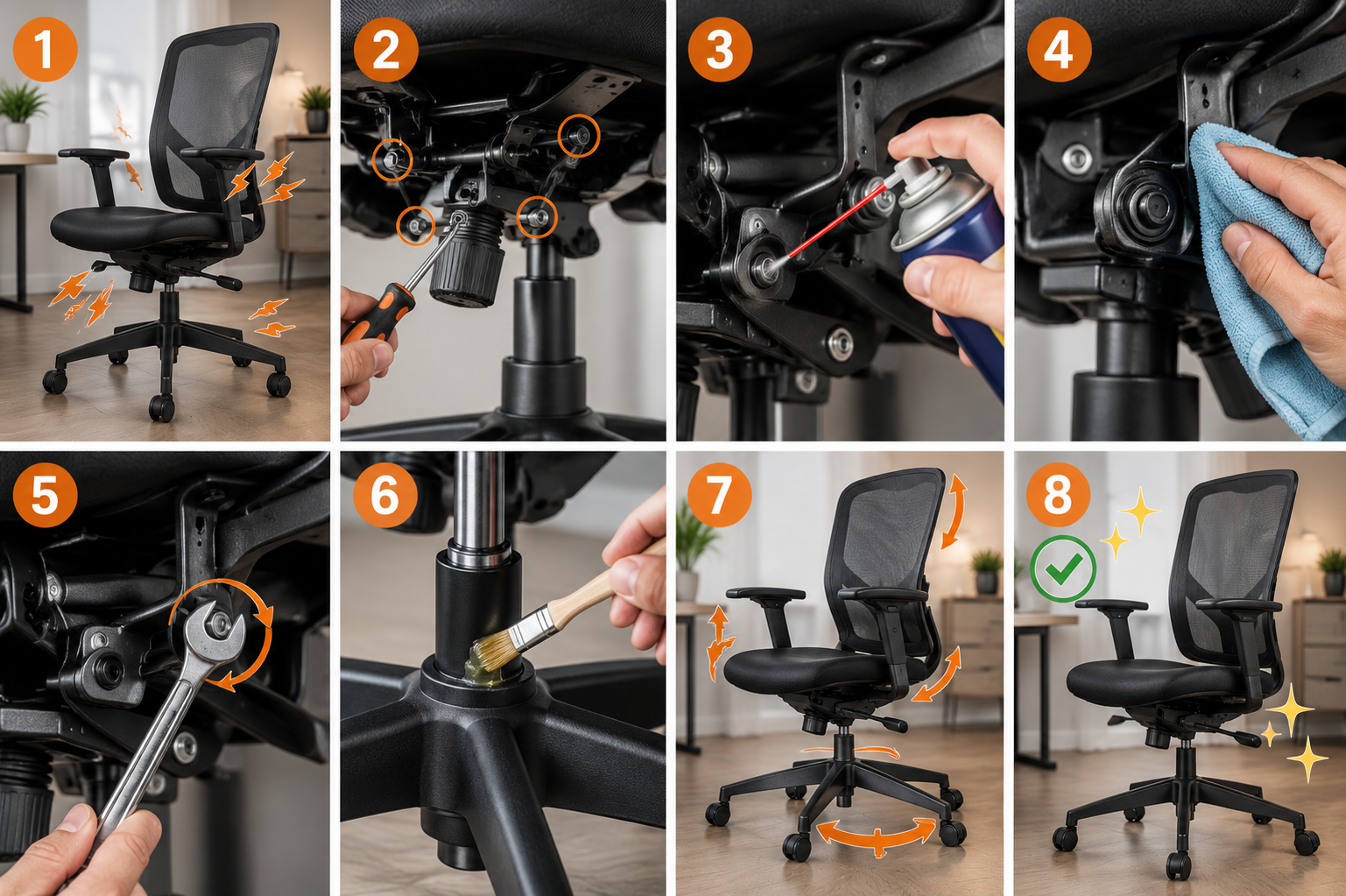 1

2

3

4

5

6

7

8